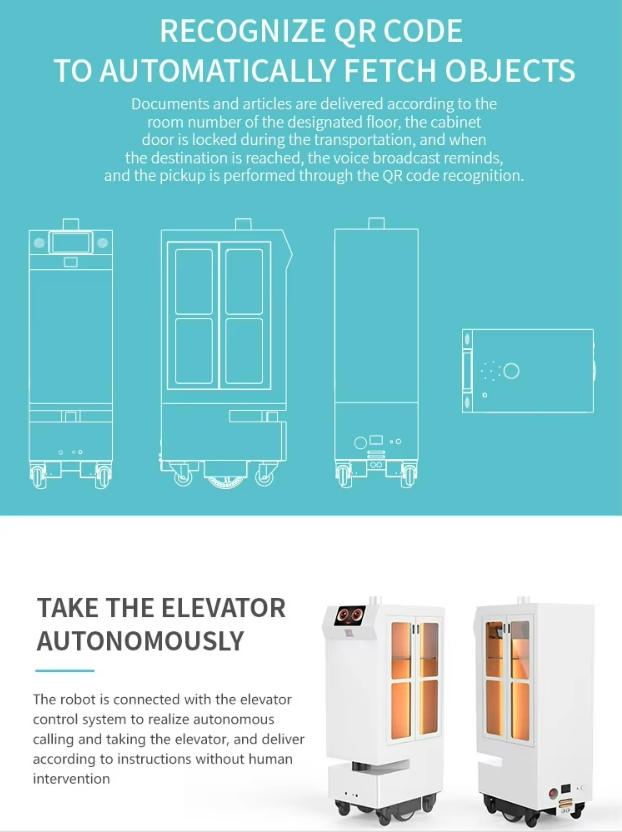 RECOGNIZE QR CODE
TO AUTOMATICALLY FETCH OBJECTS

Documents and articles are delivered according to the room number of the designated floor, the cabinet door is locked during the transportation, and when the destination is reached, the voice broadcast reminds, and the pickup is performed through the QR code recognition.

TAKE THE ELEVATOR AUTONOMOUSLY

The robot is connected with the elevator control system to realize autonomous calling and taking the elevator, and deliver according to instructions without human intervention